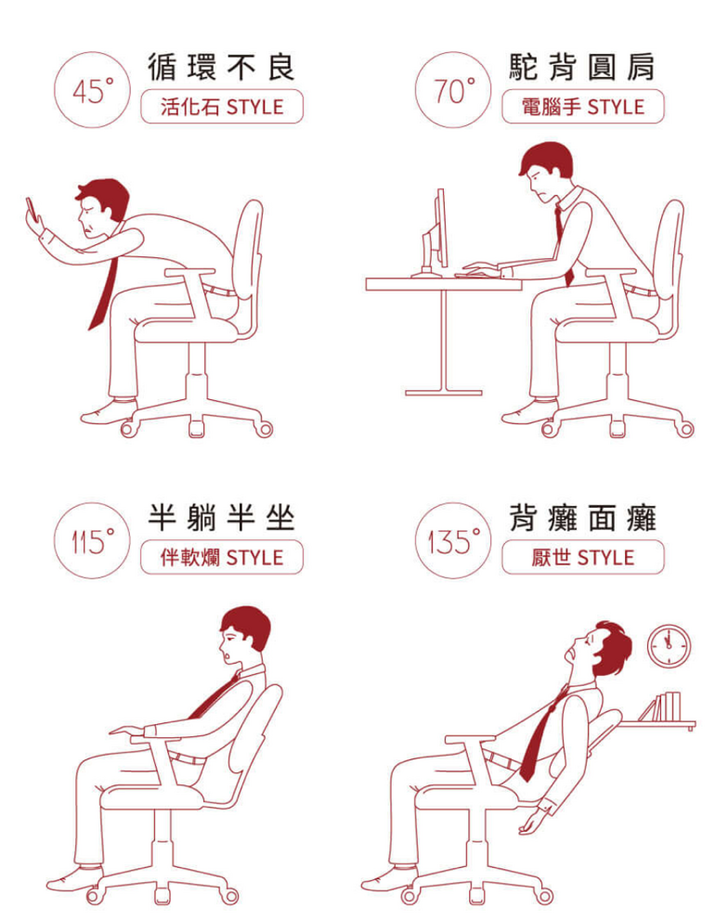 45°
循環不良
活化石 STYLE

70°
駝背圓肩
電腦手 STYLE

115°
半躺半坐
伴軟爛 STYLE

135°
背癱面癱
厭世 STYLE