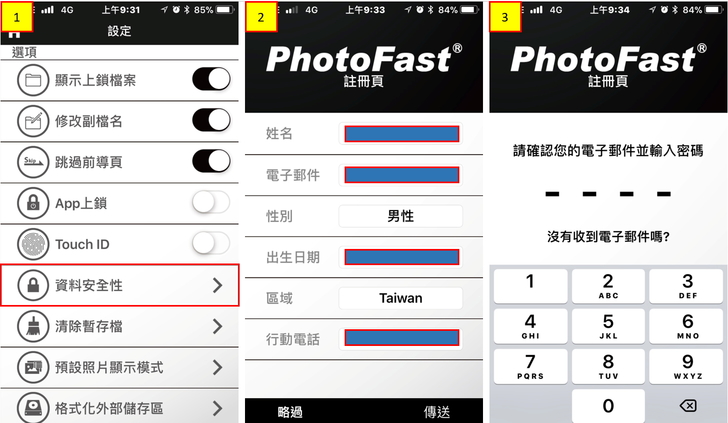 1
4G 上午9:31 85%
設定
選項
顯示上鎖檔案
修改副檔名
Skip
跳過前導頁
App上鎖
Touch ID
資料安全性
清除暫存檔
預設照片顯示模式
格式化外部儲存區

2
4G 上午9:33 84%
PhotoFast®
註冊頁
姓名
電子郵件
性別 男性
出生日期
區域 Taiwan
行動電話
略過 傳送

3
4G 上午9:34 84%
PhotoFast®
註冊頁
請確認您的電子郵件並輸入密碼
沒有收到電子郵件嗎?
1
2 ABC
3 DEF
4 GHI
5 JKL
6 MNO
7 PQRS
8 TUV
9 WXYZ
0