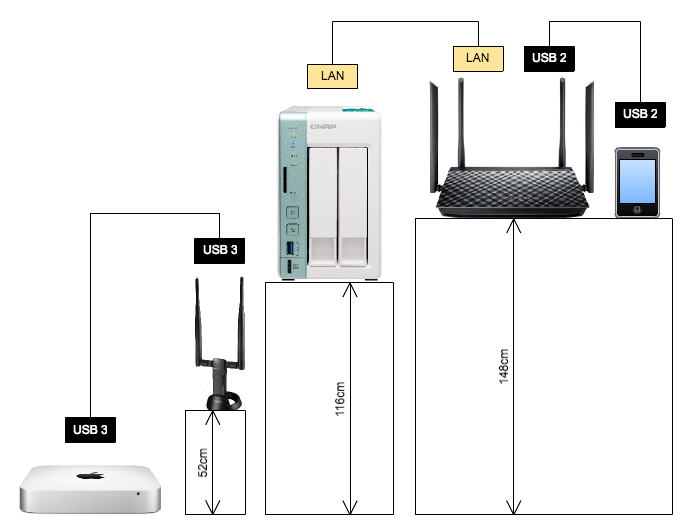 LAN
LAN
USB 2
USB 2
QNAP
USB 3
USB 3
52cm
116cm
148cm