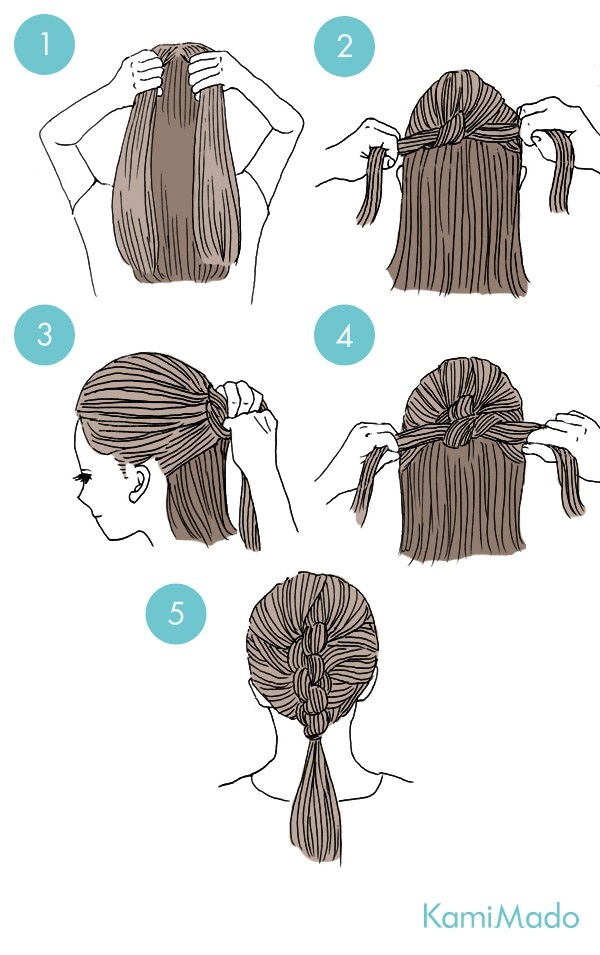 1
2
3
4
5
KamiMado