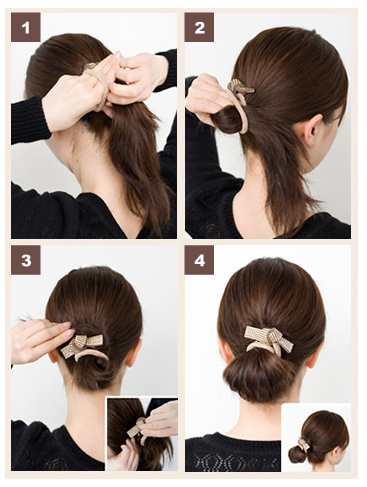 1

2

3

4