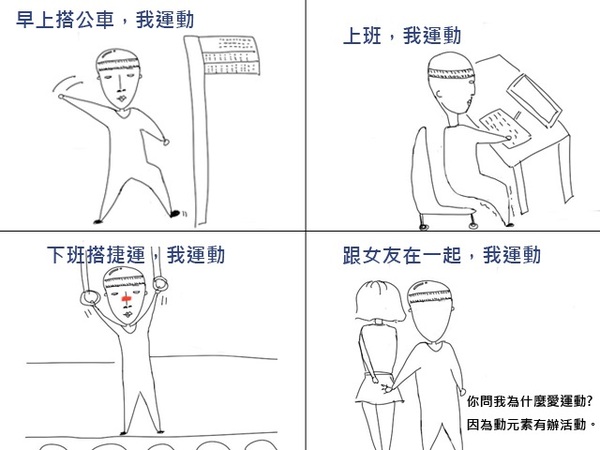 早上搭公車，我運動

上班，我運動

下班搭捷運，我運動

跟女友在一起，我運動

你問我為什麼愛運動?
因為動元素有辦活動。