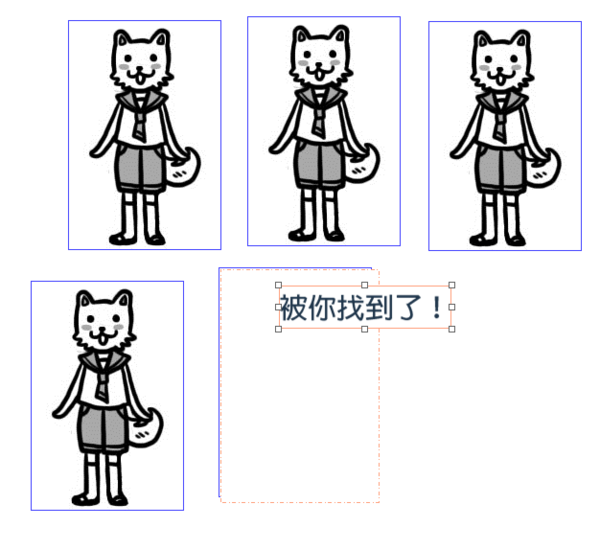 被你找到了！