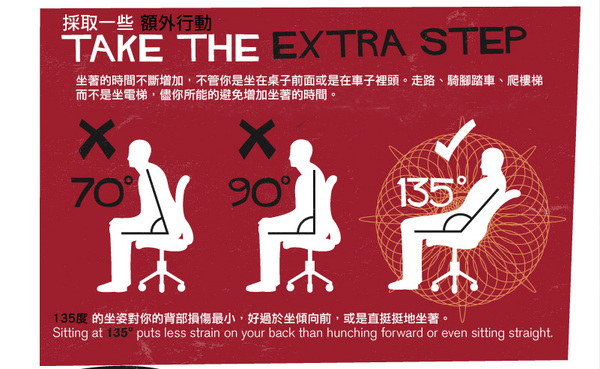 採取一些 額外行動
TAKE THE EXTRA STEP

坐著的時間不斷增加，不管你是坐在桌子前面或是在車子裡頭。走路、騎腳踏車、爬樓梯而不是坐電梯，儘你所能的避免增加坐著的時間。

70°

90°

135°

135度 的坐姿對你的背部損傷最小，好過於坐傾向前，或是直挺挺地坐著。
Sitting at 135° puts less strain on your back than hunching forward or even sitting straight.